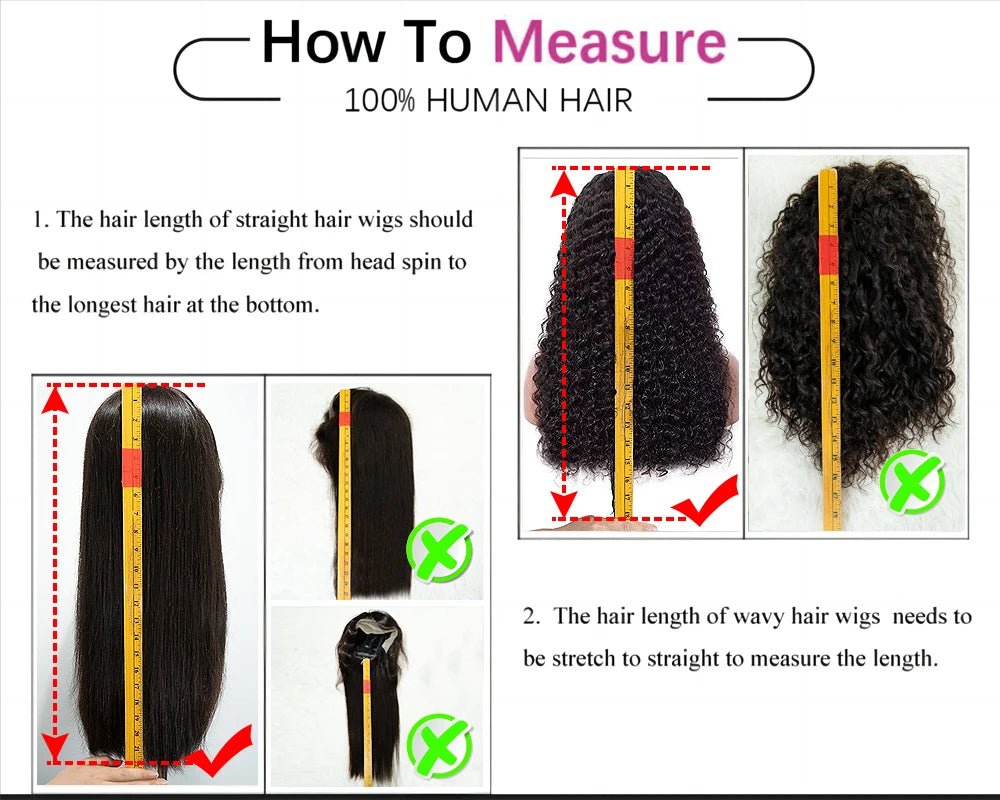 How To Measure
100% HUMAN HAIR

1. The hair length of straight hair wigs should be measured by the length from head spin to the longest hair at the bottom.

2. The hair length of wavy hair wigs needs to be stretch to straight to measure the length.